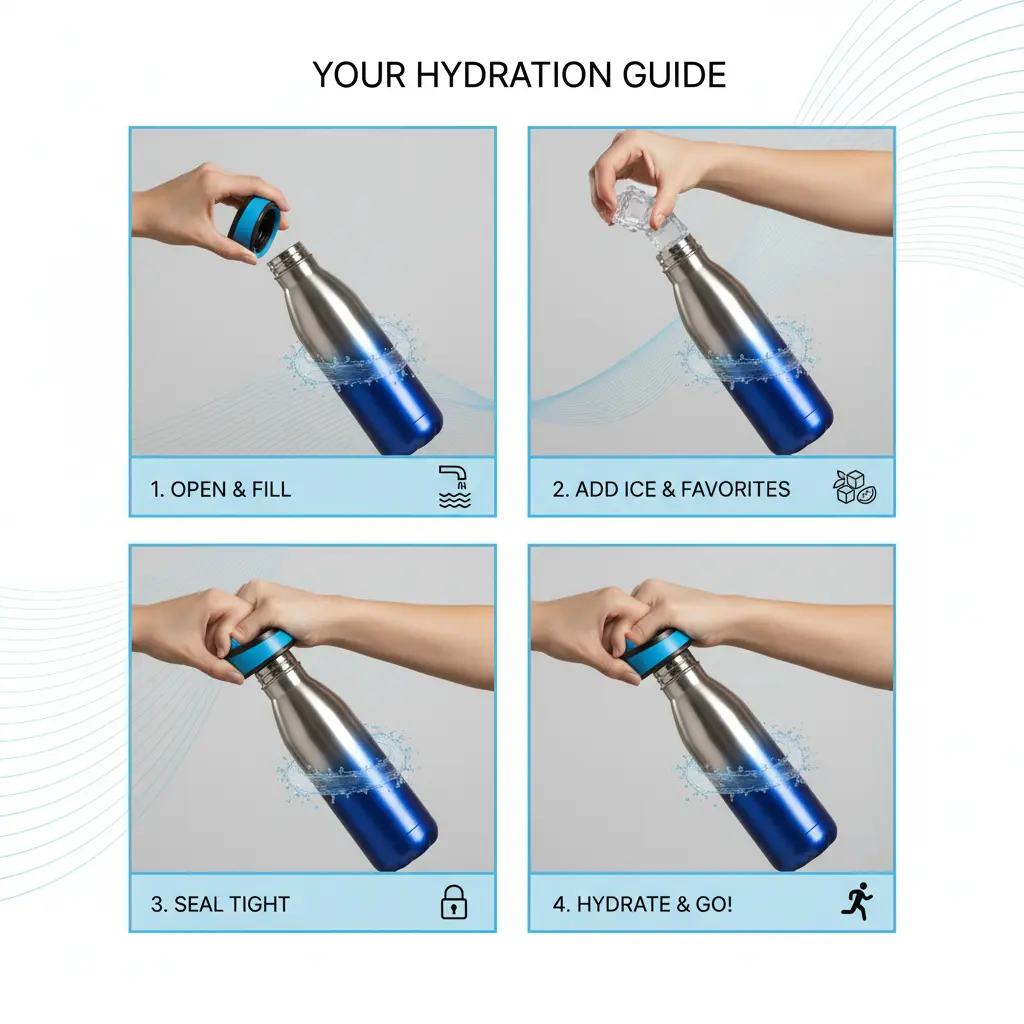 YOUR HYDRATION GUIDE

1. OPEN & FILL

2. ADD ICE & FAVORITES

3. SEAL TIGHT

4. HYDRATE & GO!