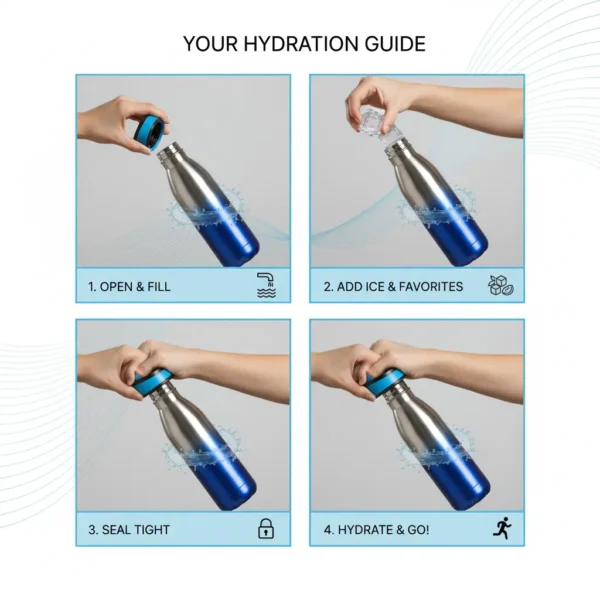 YOUR HYDRATION GUIDE

1. OPEN & FILL

2. ADD ICE & FAVORITES

3. SEAL TIGHT

4. HYDRATE & GO!